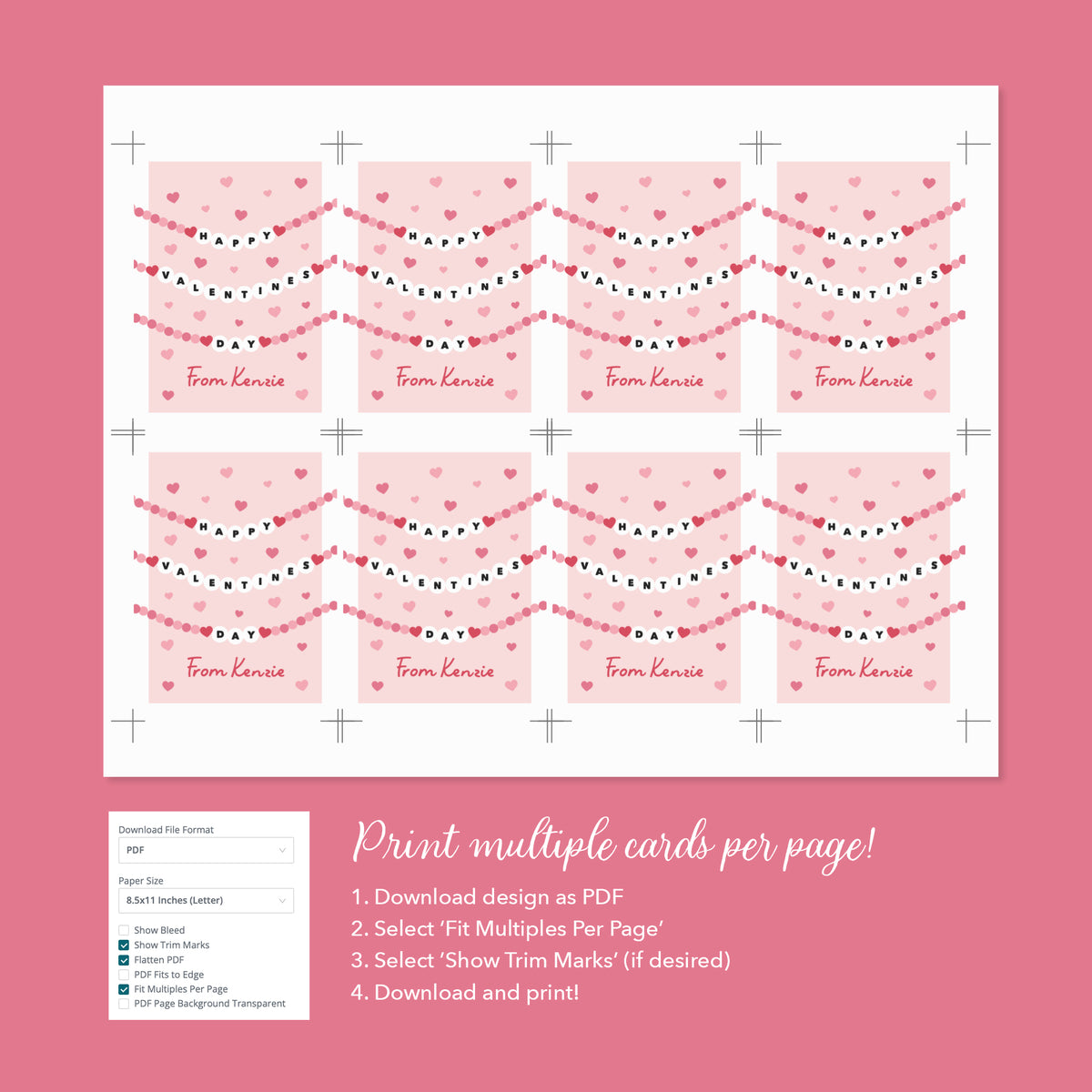 HAPPY
VALENTINES
DAY
From Kenzie

HAPPY
VALENTINES
DAY
From Kenzie

HAPPY
VALENTINES
DAY
From Kenzie

HAPPY
VALENTINES
DAY
From Kenzie

HAPPY
VALENTINES
DAY
From Kenzie

HAPPY
VALENTINES
DAY
From Kenzie

HAPPY
VALENTINES
DAY
From Kenzie

HAPPY
VALENTINES
DAY
From Kenzie

Download File Format
PDF

Paper Size
8.5x11 Inches (Letter)

Show Bleed
Show Trim Marks
Flatten PDF
PDF Fits to Edge
Fit Multiples Per Page
PDF Page Background Transparent

Print multiple cards per page!

1. Download design as PDF
2. Select 'Fit Multiples Per Page'
3. Select 'Show Trim Marks' (if desired)
4. Download and print!